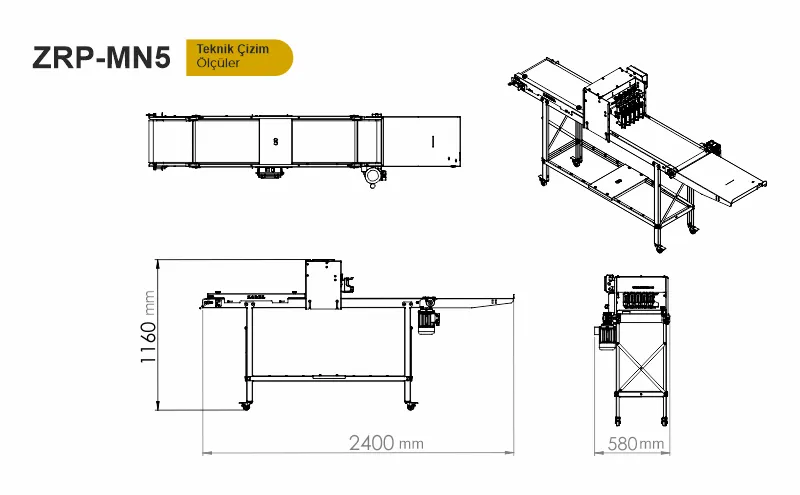 ZRP-MN5

Teknik Çizim
Ölçüler

1160 mm

2400 mm

580 mm