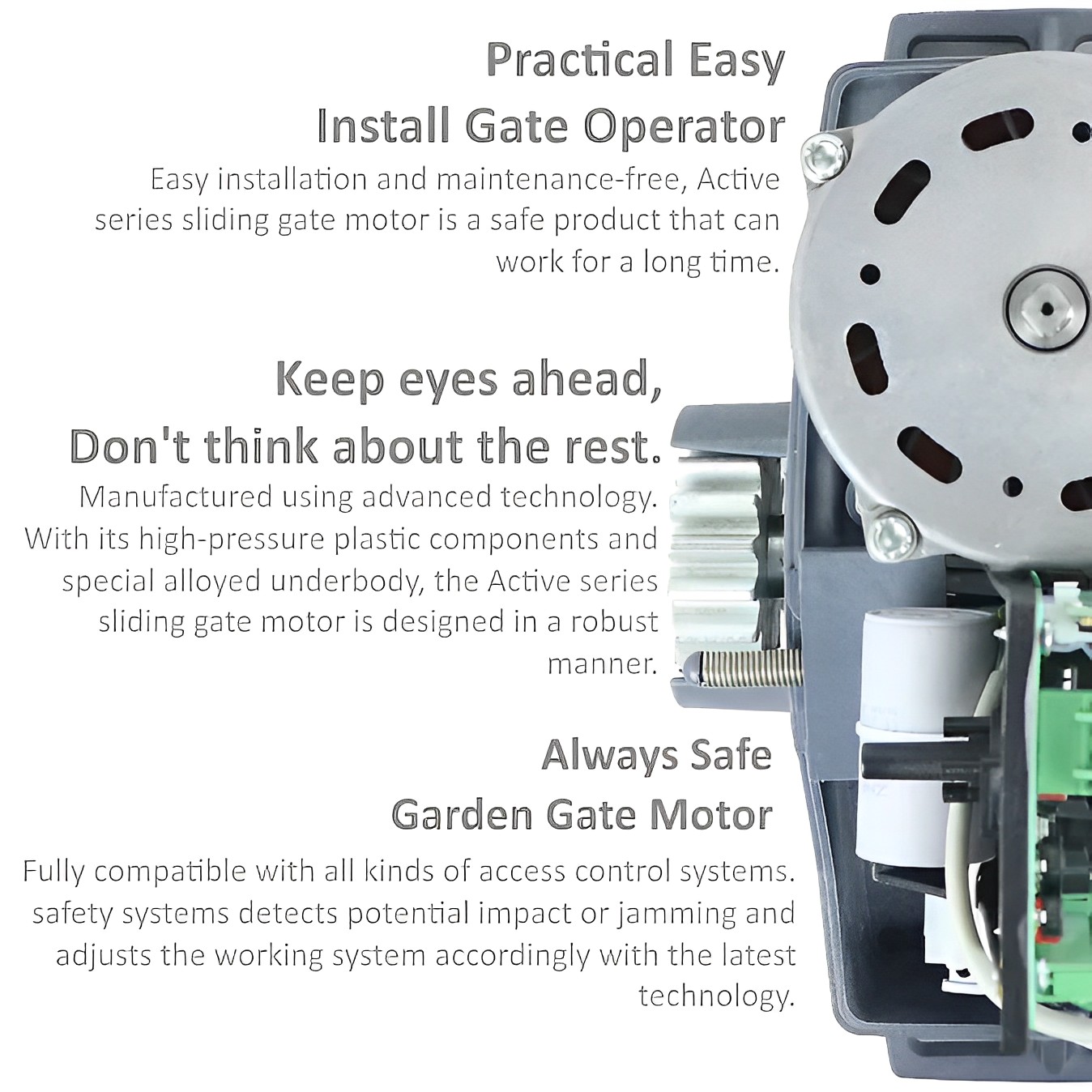 Practical Easy
Install Gate Operator

Easy installation and maintenance-free, Active series sliding gate motor is a safe product that can work for a long time.

Keep eyes ahead,
Don't think about the rest.

Manufactured using advanced technology. With its high-pressure plastic components and special alloyed underbody, the Active series sliding gate motor is designed in a robust manner.

Always Safe
Garden Gate Motor

Fully compatible with all kinds of access control systems. safety systems detects potential impact or jamming and adjusts the working system accordingly with the latest technology.