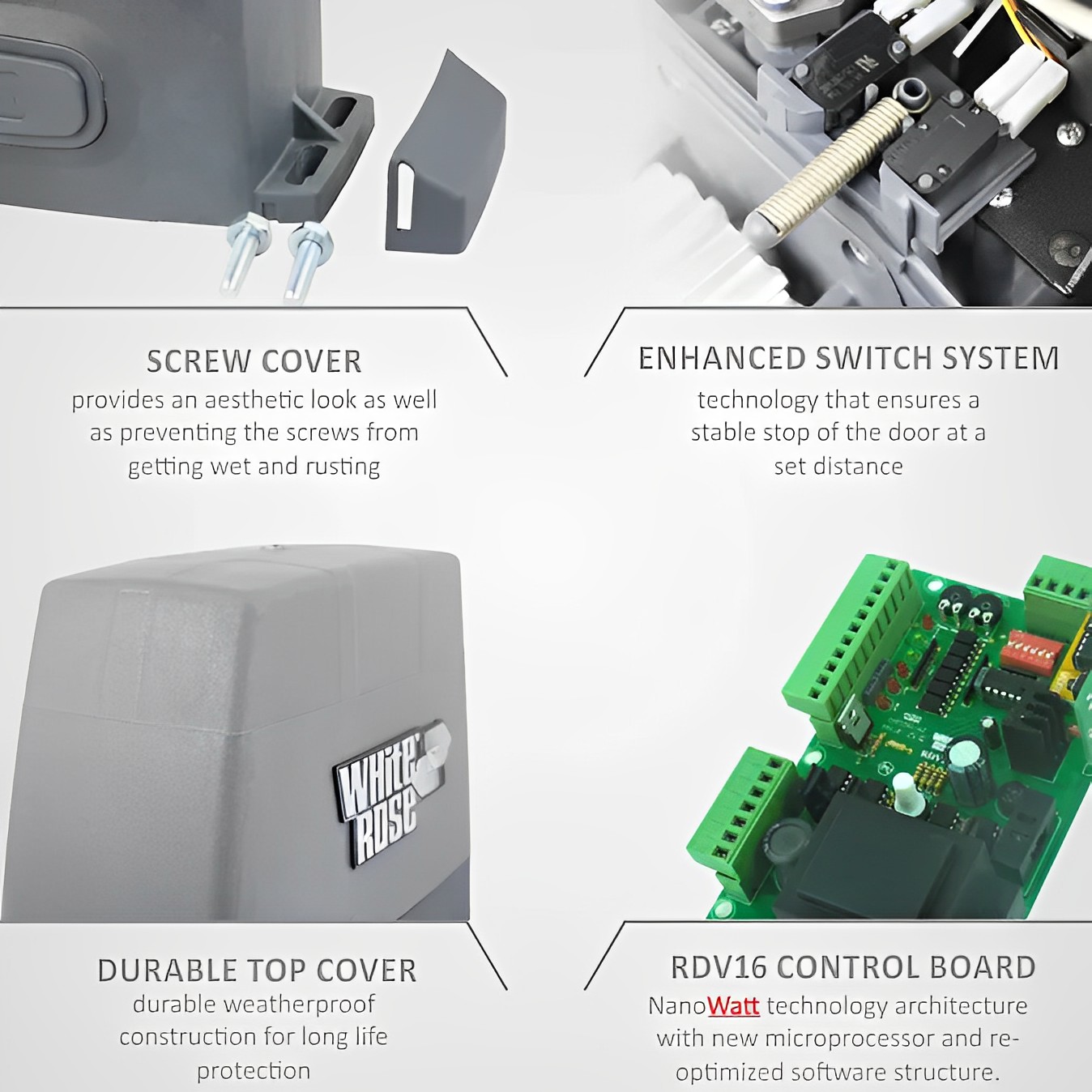 SCREW COVER
provides an aesthetic look as well as preventing the screws from getting wet and rusting

ENHANCED SWITCH SYSTEM
technology that ensures a stable stop of the door at a set distance

White Rose

DURABLE TOP COVER
durable weatherproof construction for long life protection

RDV16 CONTROL BOARD
NanoWatt technology architecture with new microprocessor and re-optimized software structure.