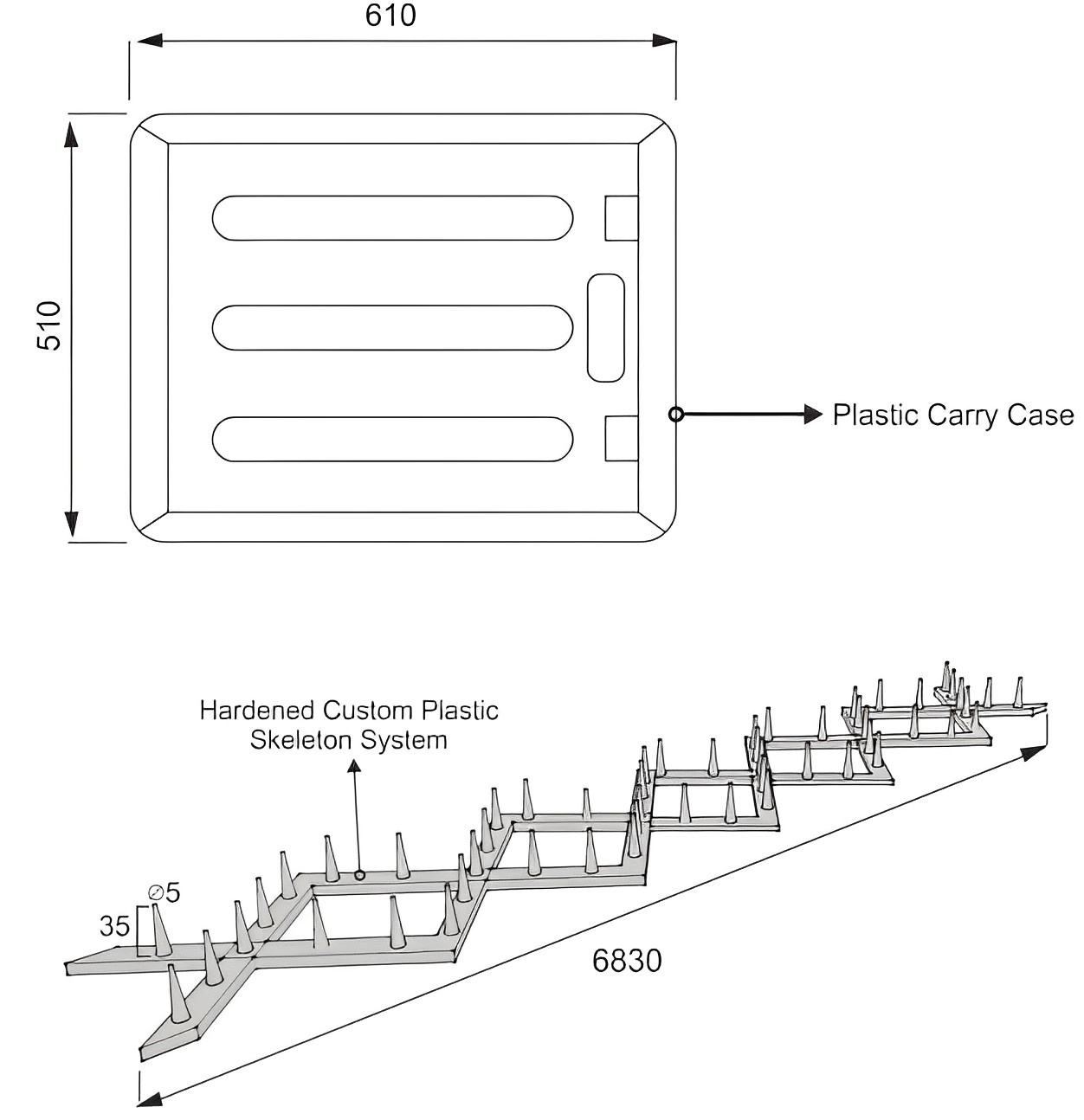 610

510

Plastic Carry Case

Hardened Custom Plastic Skeleton System

$\varnothing 5$

35

6830