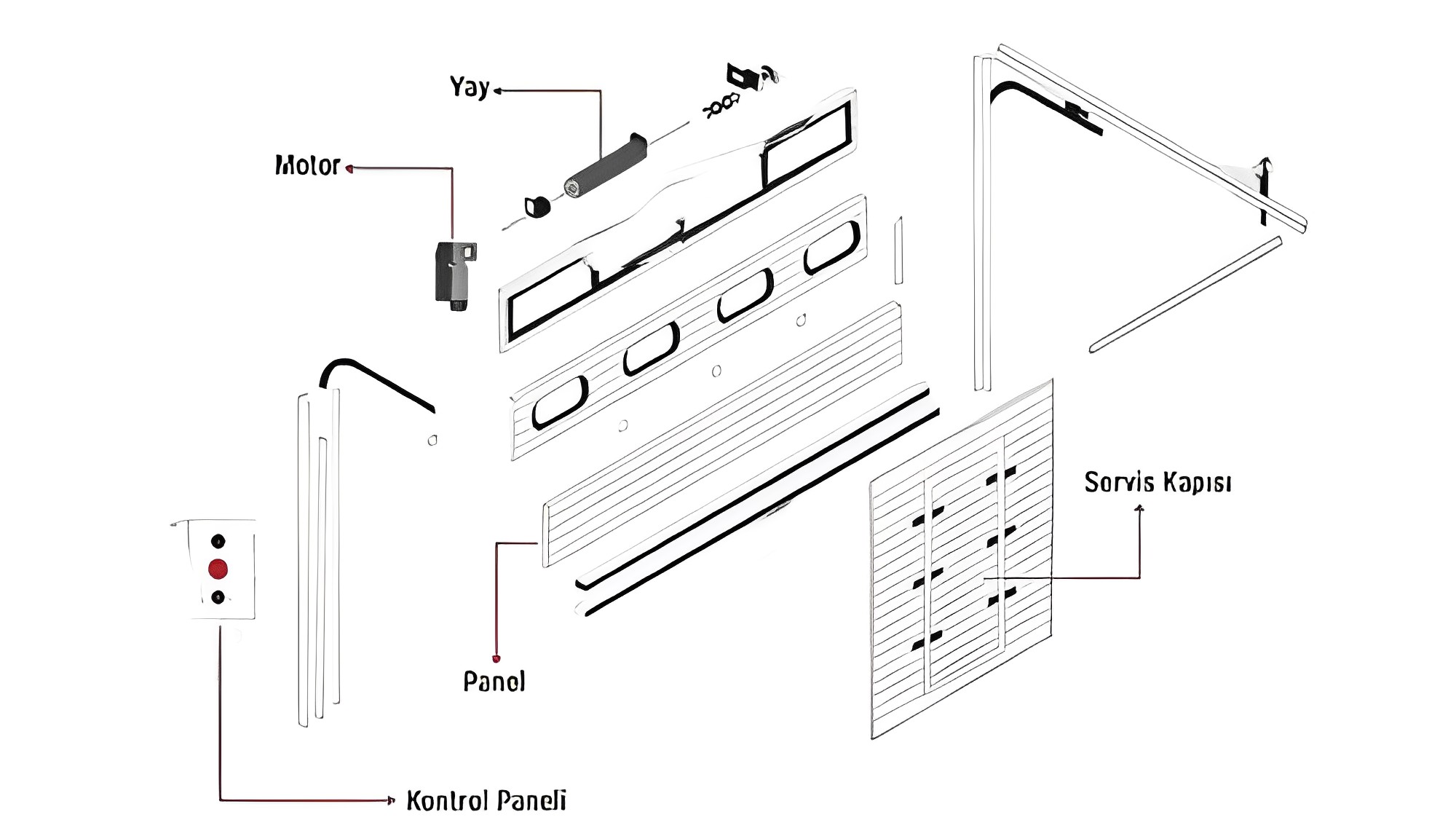 Yay

Motor

Servis Kapısı

Panel

Kontrol Paneli