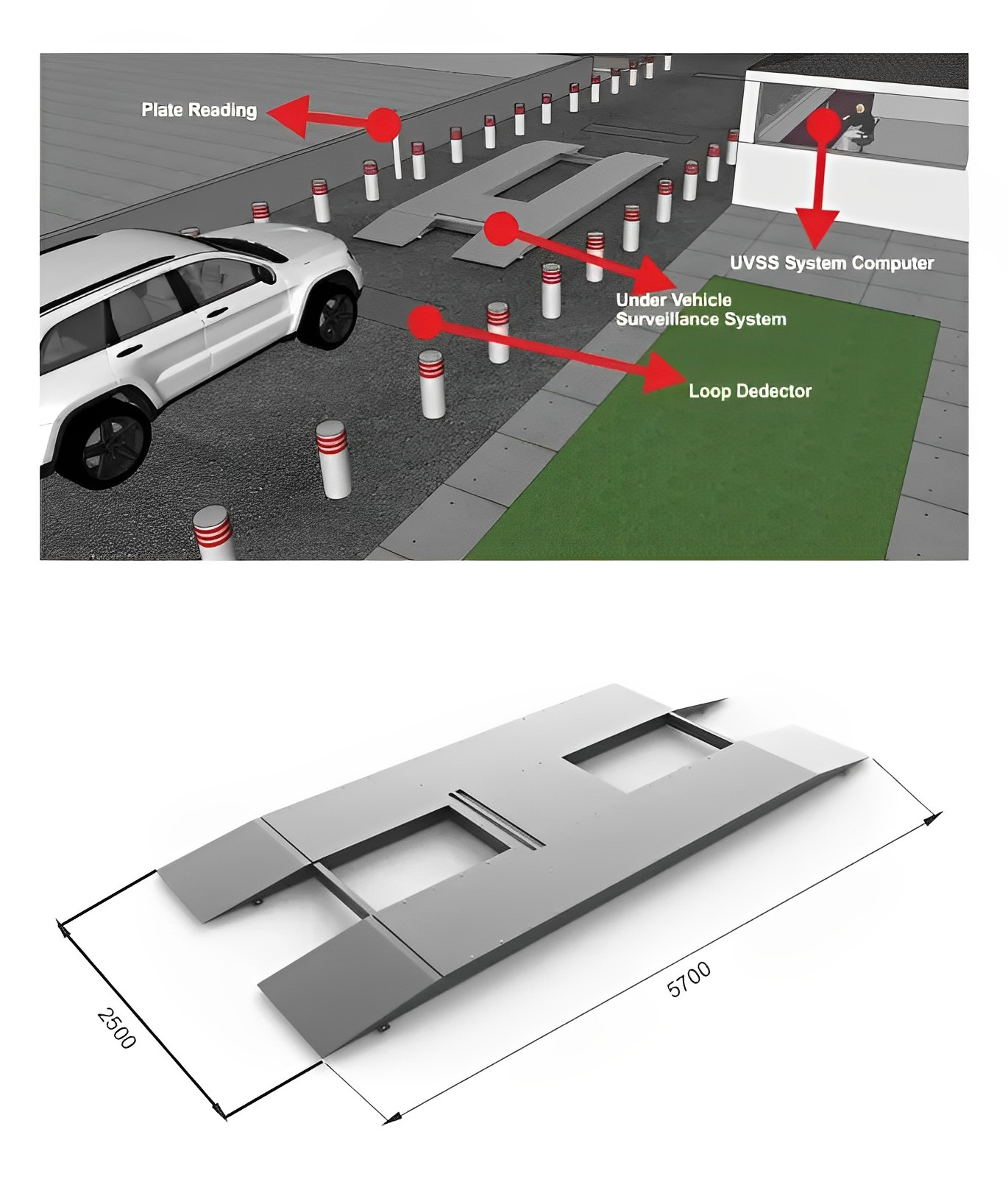 Plate Reading

UVSS System Computer

Under Vehicle Surveillance System

Loop Dedector

2500

5700